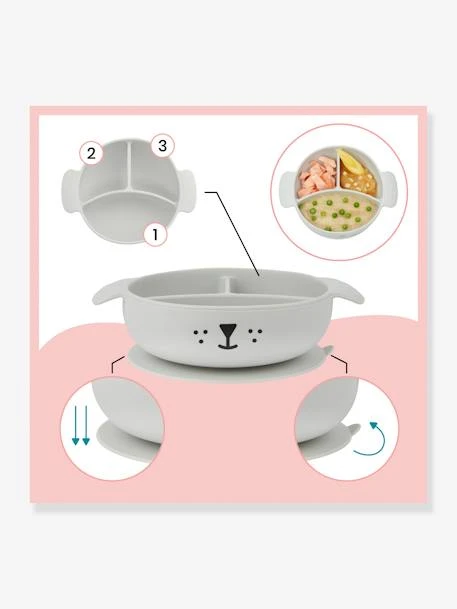 2
3
1